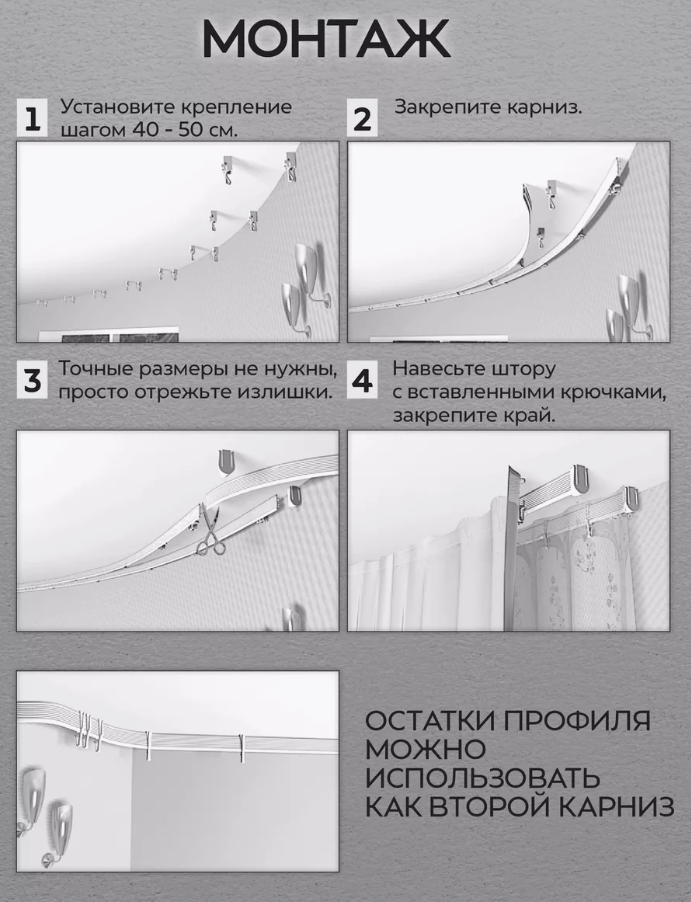 МОНТАЖ

1 Установите крепление шагом 40 - 50 см.

2 Закрепите карниз.

3 Точные размеры не нужны, просто отрежьте излишки.

4 Навесьте штору с вставленными крючками, закрепите край.

ОСТАТКИ ПРОФИЛЯ МОЖНО ИСПОЛЬЗОВАТЬ КАК ВТОРОЙ КАРНИЗ